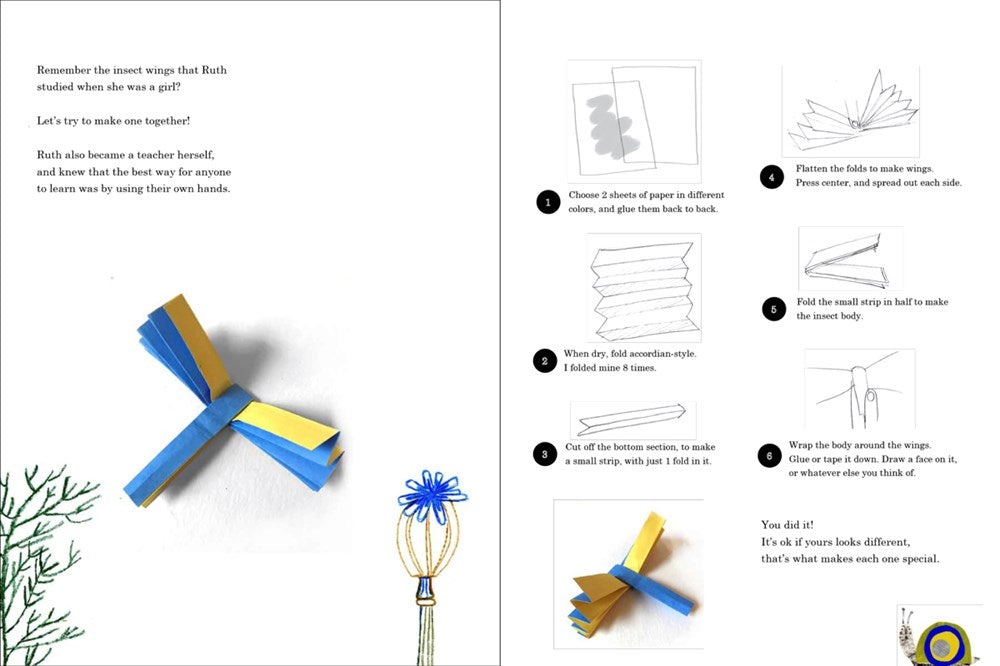 Remember the insect wings that Ruth studied when she was a girl?

Let's try to make one together!

Ruth also became a teacher herself, and knew that the best way for anyone to learn was by using their own hands.

1 Choose 2 sheets of paper in different colors, and glue them back to back.

2 When dry, fold accordian-style. I folded mine 8 times.

3 Cut off the bottom section, to make a small strip, with just 1 fold in it.

4 Flatten the folds to make wings. Press center, and spread out each side.

5 Fold the small strip in half to make the insect body.

6 Wrap the body around the wings. Glue or tape it down. Draw a face on it, or whatever else you think of.

You did it!
It's ok if yours looks different, that's what makes each one special.