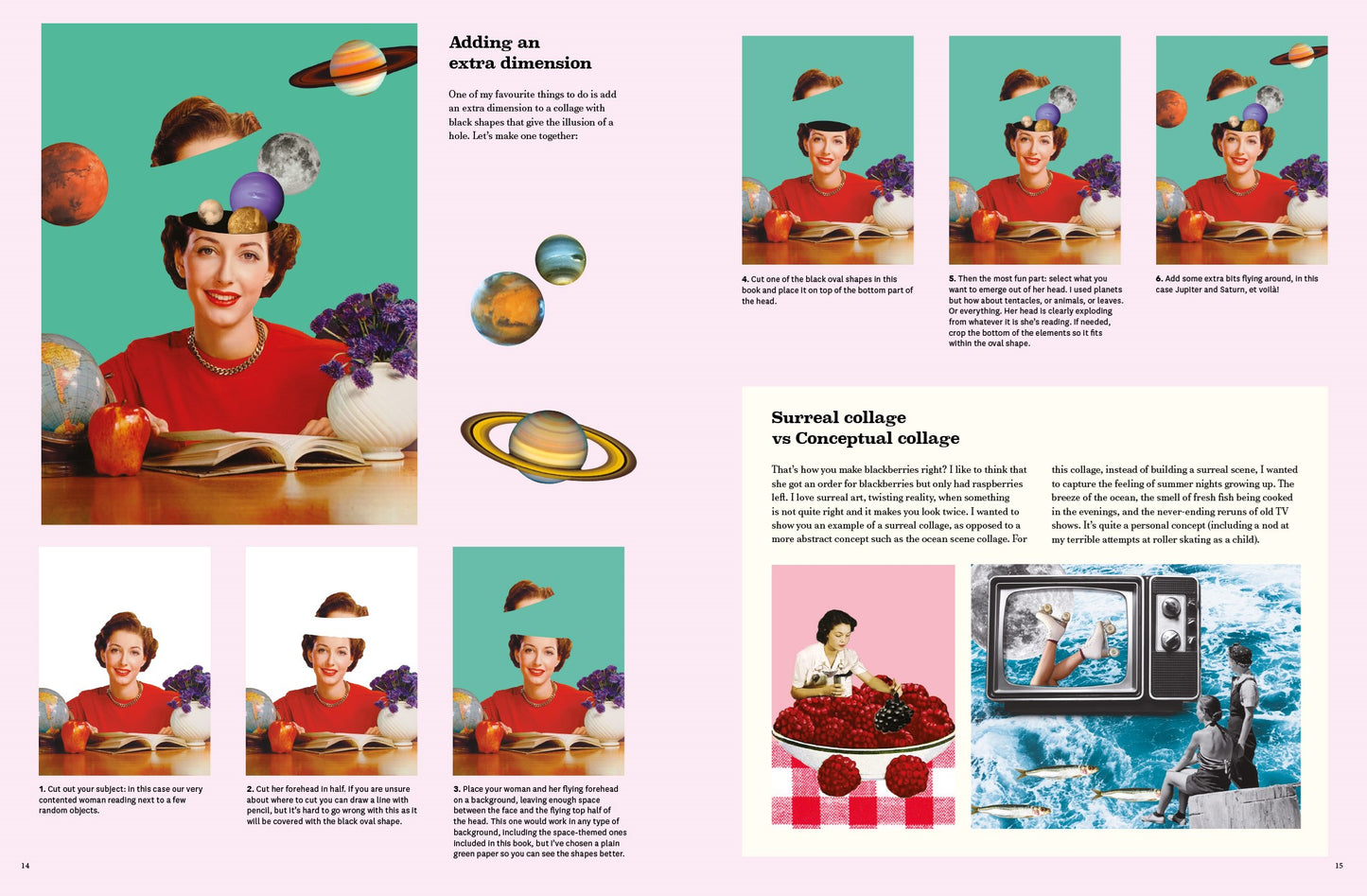 Adding an extra dimension

One of my favourite things to do is add an extra dimension to a collage with black shapes that give the illusion of a hole. Let's make one together:

1. Cut out your subject: in this case our very contented woman reading next to a few random objects.

2. Cut her forehead in half. If you are unsure about where to cut you can draw a line with pencil, but it's hard to go wrong with this as it will be covered with the black oval shape.

3. Place your woman and her flying forehead on a background, leaving enough space between the face and the flying top half of the head. This one would work in any type of background, including the space-themed ones included in this book, but I've chosen a plain green paper so you can see the shapes better.

14

4. Cut one of the black oval shapes in this book and place it on top of the bottom part of the head.

5. Then the most fun part: select what you want to emerge out of her head. I used planets but how about tentacles, or animals, or leaves. Or everything. Her head is clearly exploding from whatever it is she's reading. If needed, crop the bottom of the elements so it fits within the oval shape.

6. Add some extra bits flying around, in this case Jupiter and Saturn, et voilà!

Surreal collage vs Conceptual collage

That's how you make blackberries right? I like to think that she got an order for blackberries but only had raspberries left. I love surreal art, twisting reality, when something is not quite right and it makes you look twice. I wanted to show you an example of a surreal collage, as opposed to a more abstract concept such as the ocean scene collage. For this collage, instead of building a surreal scene, I wanted to capture the feeling of summer nights growing up. The breeze of the ocean, the smell of fresh fish being cooked in the evenings, and the never-ending reruns of old TV shows. It's quite a personal concept (including a nod at my terrible attempts at roller skating as a child).

15