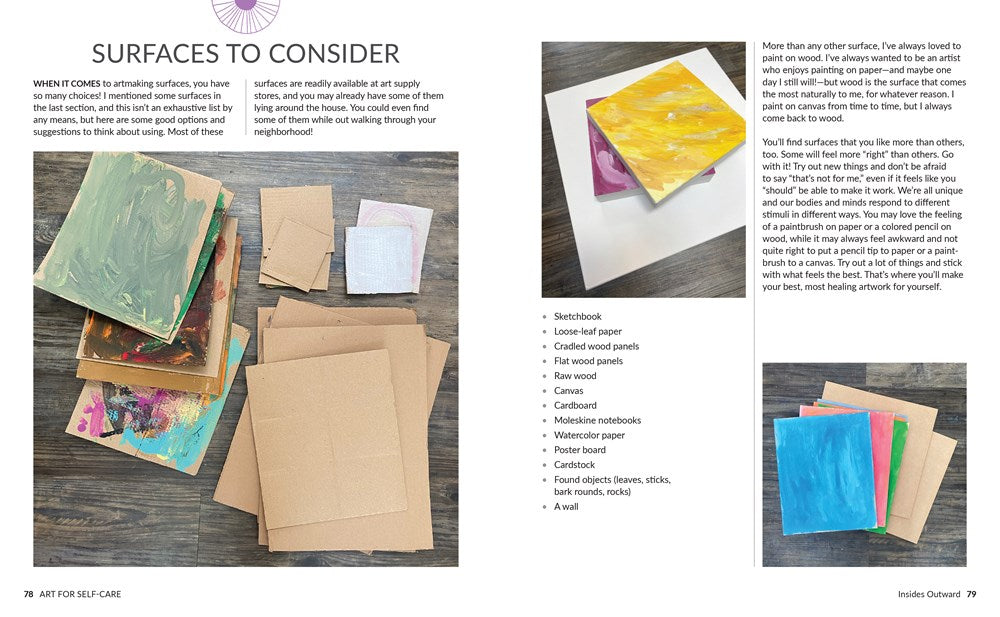 SURFACES TO CONSIDER

WHEN IT COMES to artmaking surfaces, you have so many choices! I mentioned some surfaces in the last section, and this isn't an exhaustive list by any means, but here are some good options and suggestions to think about using. Most of these surfaces are readily available at art supply stores, and you may already have some of them lying around the house. You could even find some of them while out walking through your neighborhood!

- Sketchbook
- Loose-leaf paper
- Cradled wood panels
- Flat wood panels
- Raw wood
- Canvas
- Cardboard
- Moleskine notebooks
- Watercolor paper
- Poster board
- Cardstock
- Found objects (leaves, sticks, bark rounds, rocks)
- A wall

More than any other surface, I've always loved to paint on wood. I've always wanted to be an artist who enjoys painting on paper—and maybe one day I still will!—but wood is the surface that comes the most naturally to me, for whatever reason. I paint on canvas from time to time, but I always come back to wood.

You'll find surfaces that you like more than others, too. Some will feel more "right" than others. Go with it! Try out new things and don't be afraid to say "that's not for me," even if it feels like you "should" be able to make it work. We're all unique and our bodies and minds respond to different stimuli in different ways. You may love the feeling of a paintbrush on paper or a colored pencil on wood, while it may always feel awkward and not quite right to put a pencil tip to paper or a paintbrush to a canvas. Try out a lot of things and stick with what feels the best. That's where you'll make your best, most healing artwork for yourself.

78 ART FOR SELF-CARE

Insides Outward 79